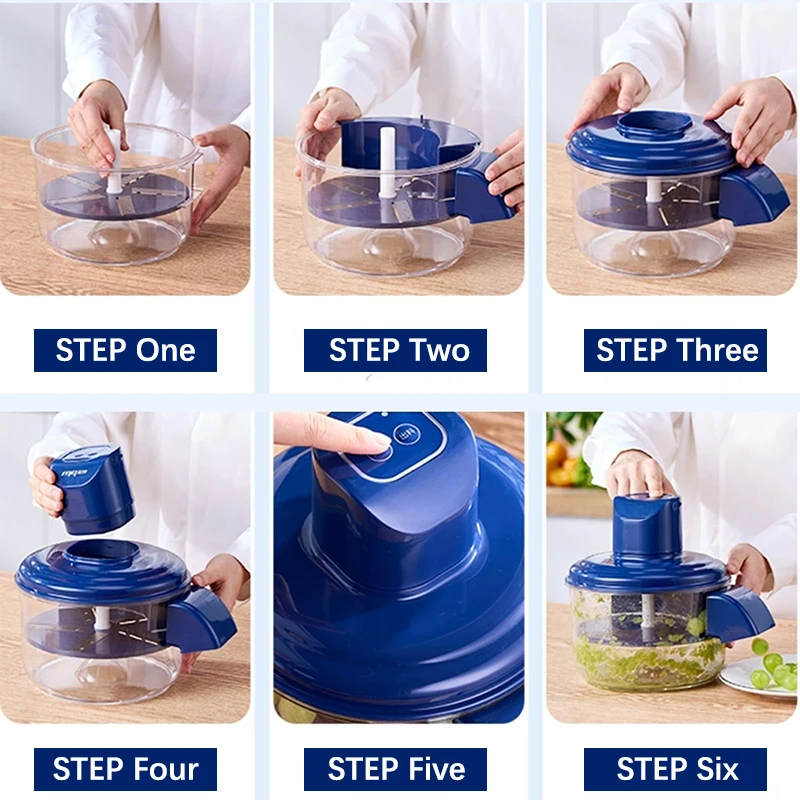 STEP One

STEP Two

STEP Three

STEP Four

STEP Five

STEP Six