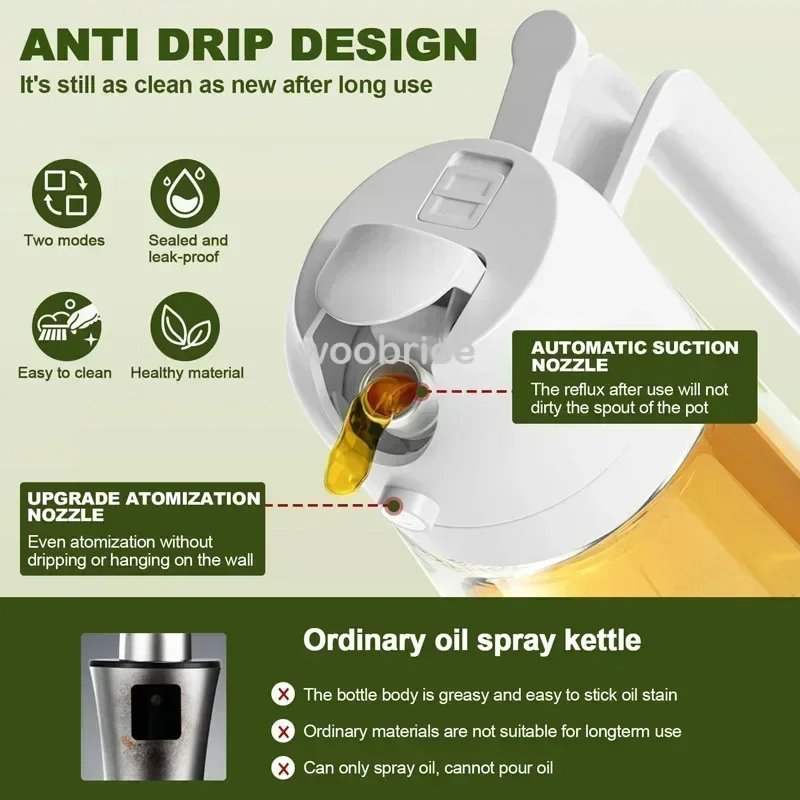 ANTI DRIP DESIGN
It's still as clean as new after long use

Two modes
Sealed and leak-proof
Easy to clean
Healthy material

woobride

AUTOMATIC SUCTION NOZZLE
The reflux after use will not dirty the spout of the pot

UPGRADE ATOMIZATION NOZZLE
Even atomization without dripping or hanging on the wall

Ordinary oil spray kettle

The bottle body is greasy and easy to stick oil stain
Ordinary materials are not suitable for longterm use
Can only spray oil, cannot pour oil